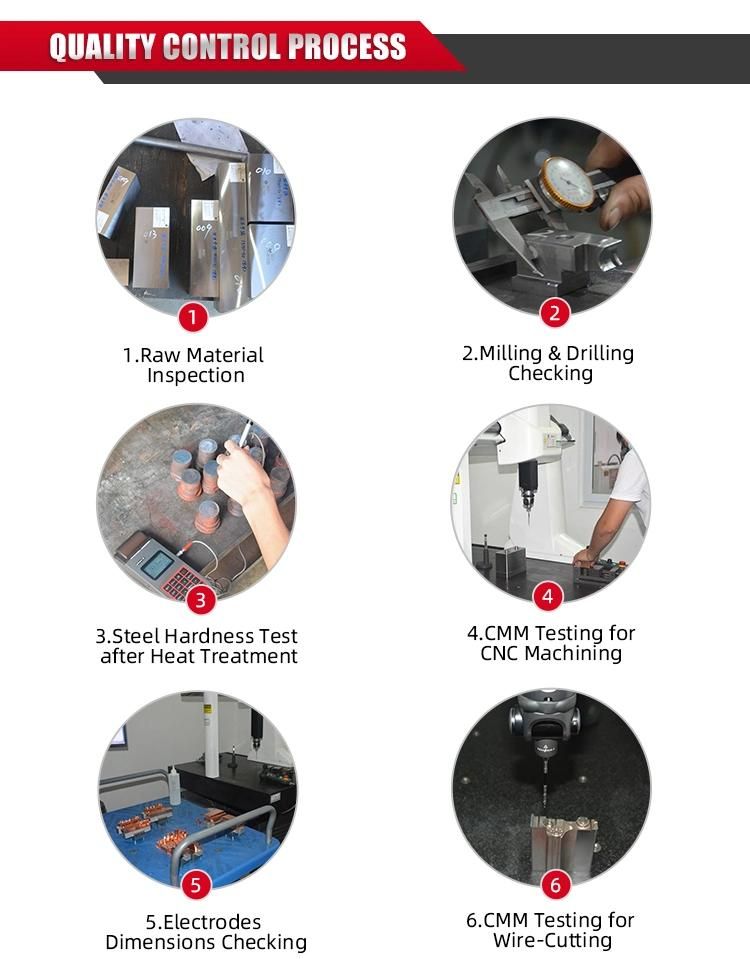 QUALITY CONTROL PROCESS

1

1.Raw Material Inspection

2

2.Milling & Drilling Checking

3

3.Steel Hardness Test after Heat Treatment

4

4.CMM Testing for CNC Machining

5

5.Electrodes Dimensions Checking

6

6.CMM Testing for Wire-Cutting